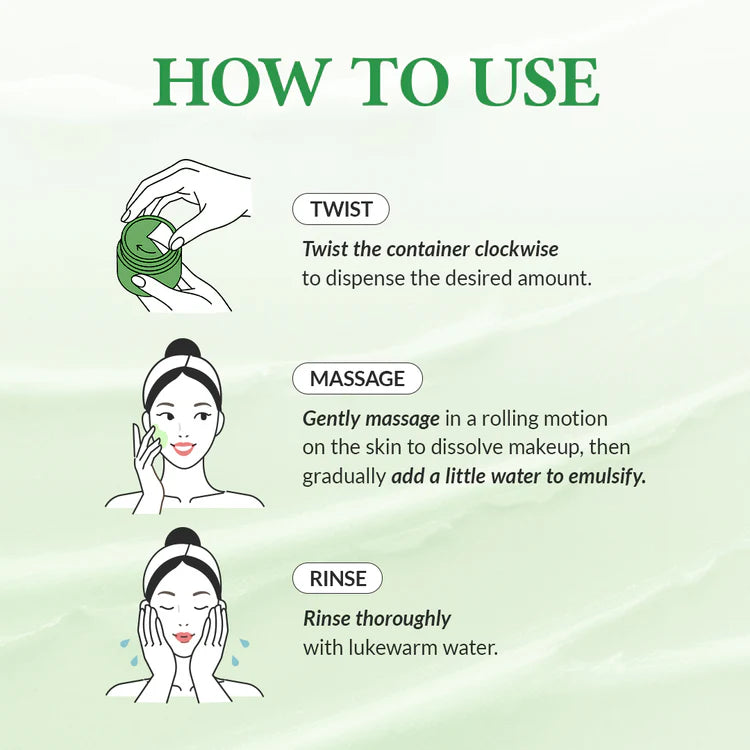 HOW TO USE

TWIST

Twist the container clockwise to dispense the desired amount.

MASSAGE

Gently massage in a rolling motion on the skin to dissolve makeup, then gradually add a little water to emulsify.

RINSE

Rinse thoroughly with lukewarm water.