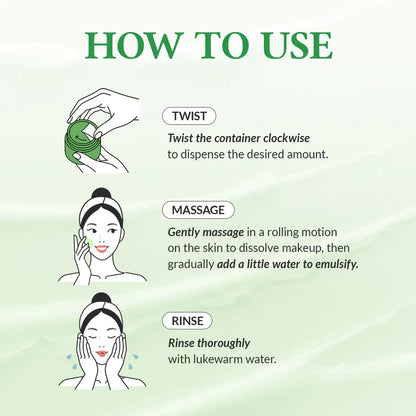 HOW TO USE

TWIST

Twist the container clockwise to dispense the desired amount.

MASSAGE

Gently massage in a rolling motion on the skin to dissolve makeup, then gradually add a little water to emulsify.

RINSE

Rinse thoroughly with lukewarm water.